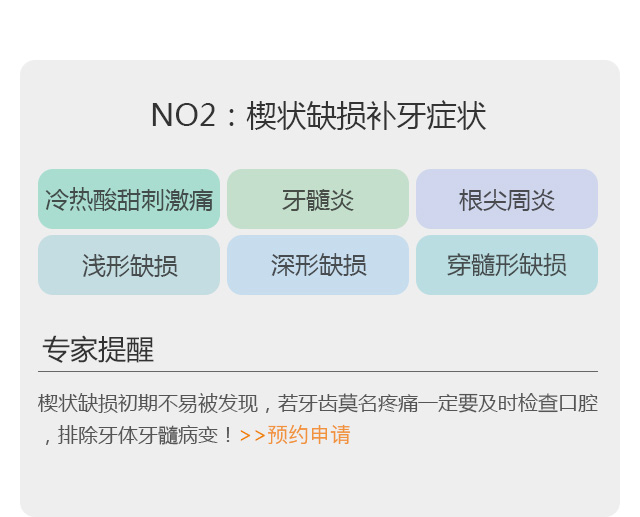 NO2：楔状缺损补牙症状

冷热酸甜刺激痛

牙髓炎

根尖周炎

浅形缺损

深形缺损

穿髓形缺损

专家提醒

楔状缺损初期不易被发现，若牙齿莫名疼痛一定要及时检查口腔，排除牙体牙髓病变！>>预约申请